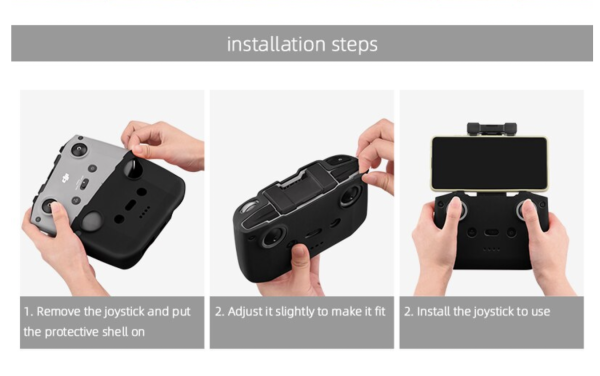 installation steps

1. Remove the joystick and put the protective shell on

2. Adjust it slightly to make it fit

2. Install the joystick to use