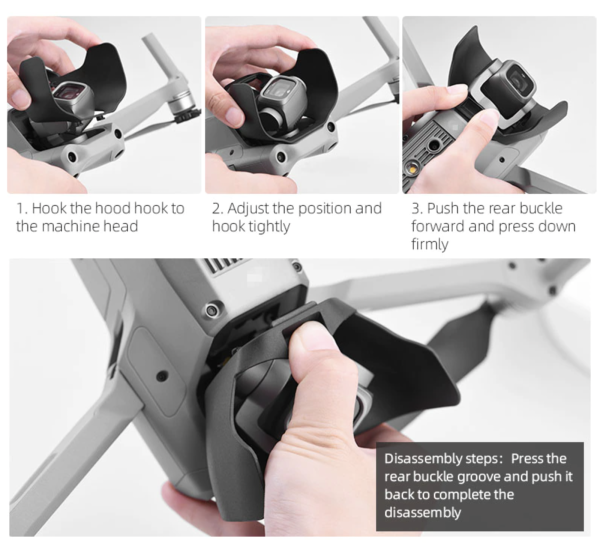 1. Hook the hood hook to the machine head

2. Adjust the position and hook tightly

3. Push the rear buckle forward and press down firmly

Disassembly steps: Press the rear buckle groove and push it back to complete the disassembly