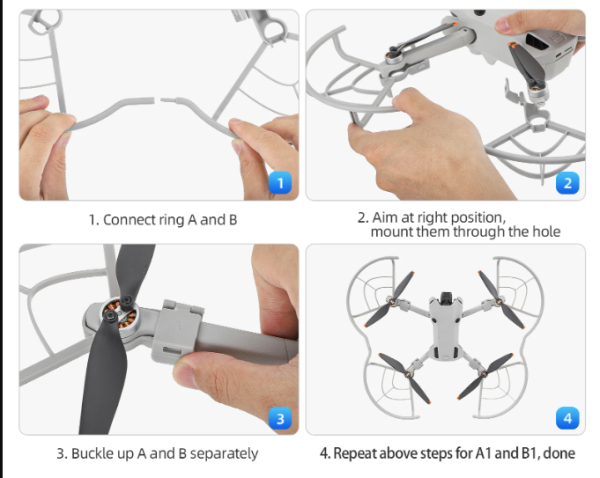 1

1. Connect ring A and B

2

2. Aim at right position, mount them through the hole

A

3

3. Buckle up A and B separately

4

4. Repeat above steps for A1 and B1, done